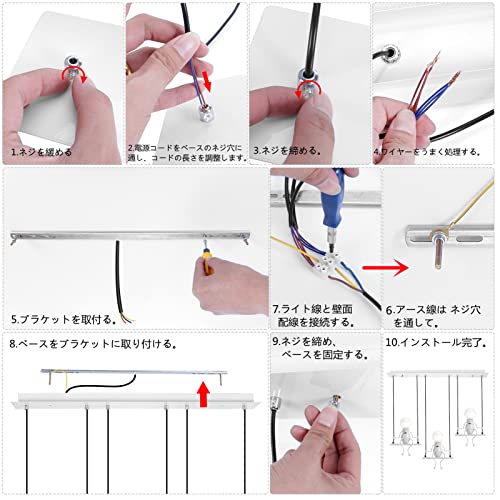 1.ネジを緩める

2.電源コードをベースのネジ穴に通し、コードの長さを調整します。

3.ネジを締める。

4.ワイヤーをうまく処理する。

5.ブラケットを取付る。

7.ライト線と壁面配線を接続する。

6.アース線は ネジ穴を通して。

8.ベースをブラケットに取り付ける。

9.ネジを締め、ベースを固定する。

10.インストール完了。